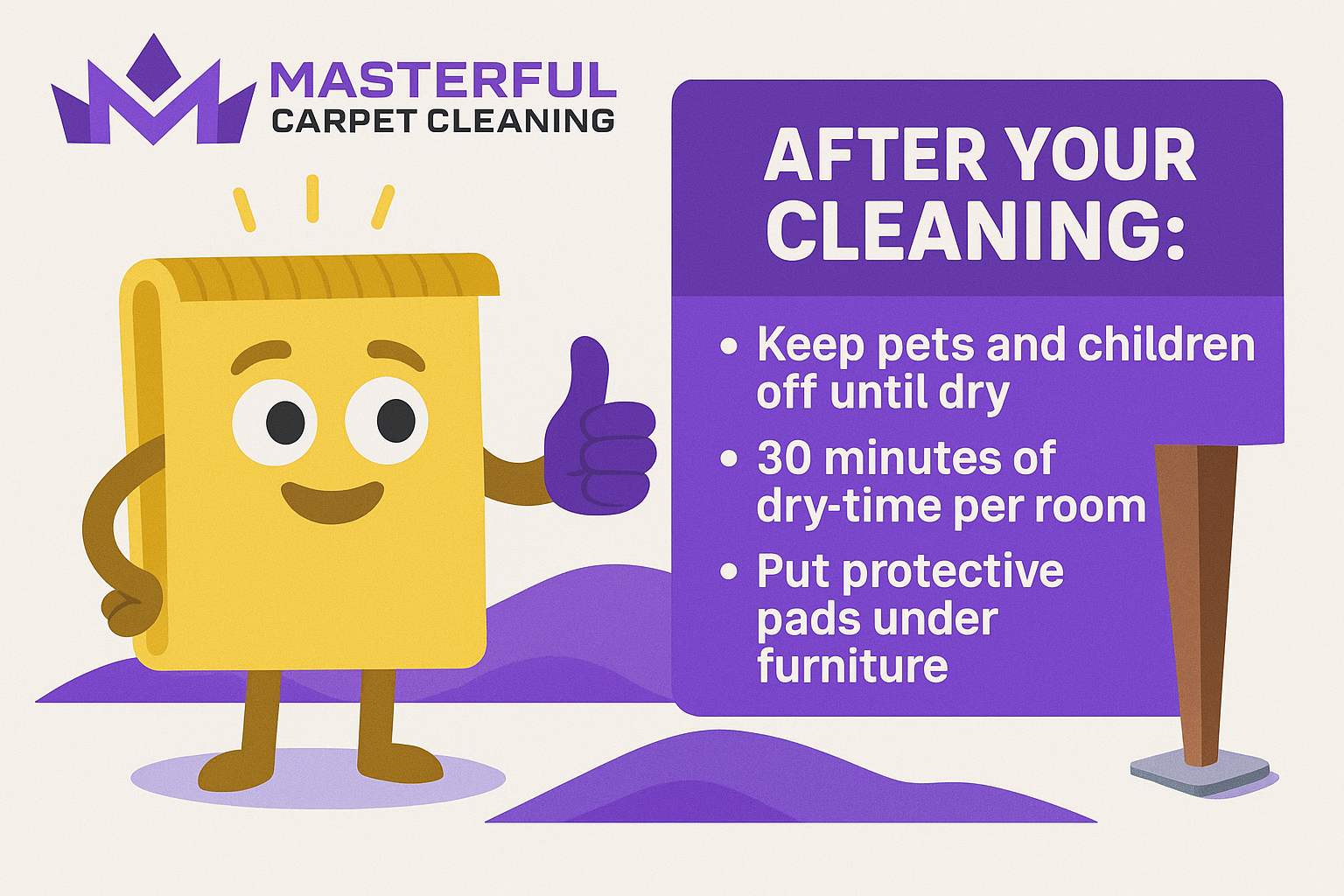 MASTERFUL
CARPET CLEANING

AFTER YOUR CLEANING:

• Keep pets and children off until dry
• 30 minutes of dry-time per room
• Put protective pads under furniture