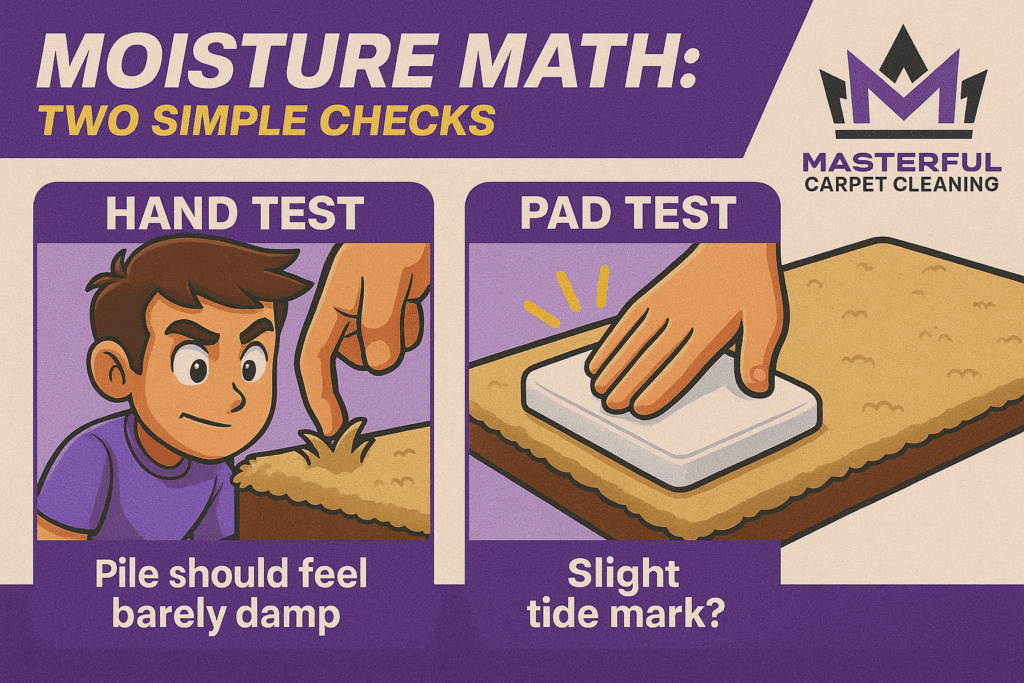 MOISTURE MATH:
TWO SIMPLE CHECKS

MASTERFUL
CARPET CLEANING

HAND TEST

Pile should feel barely damp

PAD TEST

Slight tide mark?